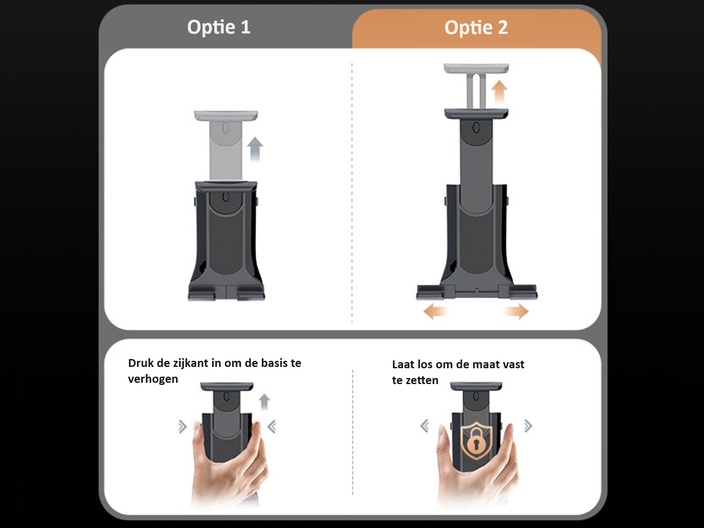 Optie 1

Optie 2

Druk de zijkant in om de basis te verhogen

Laat los om de maat vast te zetten