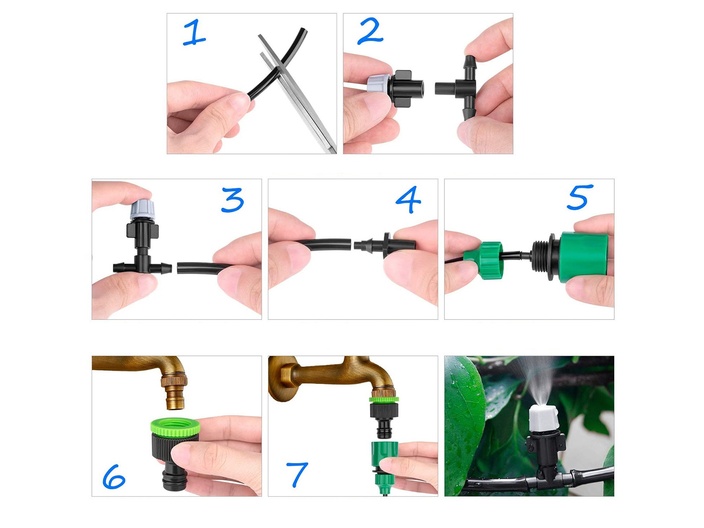 1
2
3
4
5
6
7