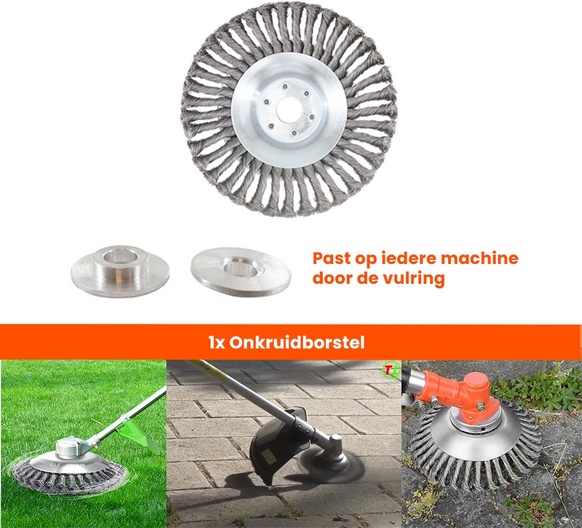 Past op iedere machine door de vulring

1x Onkruidborstel