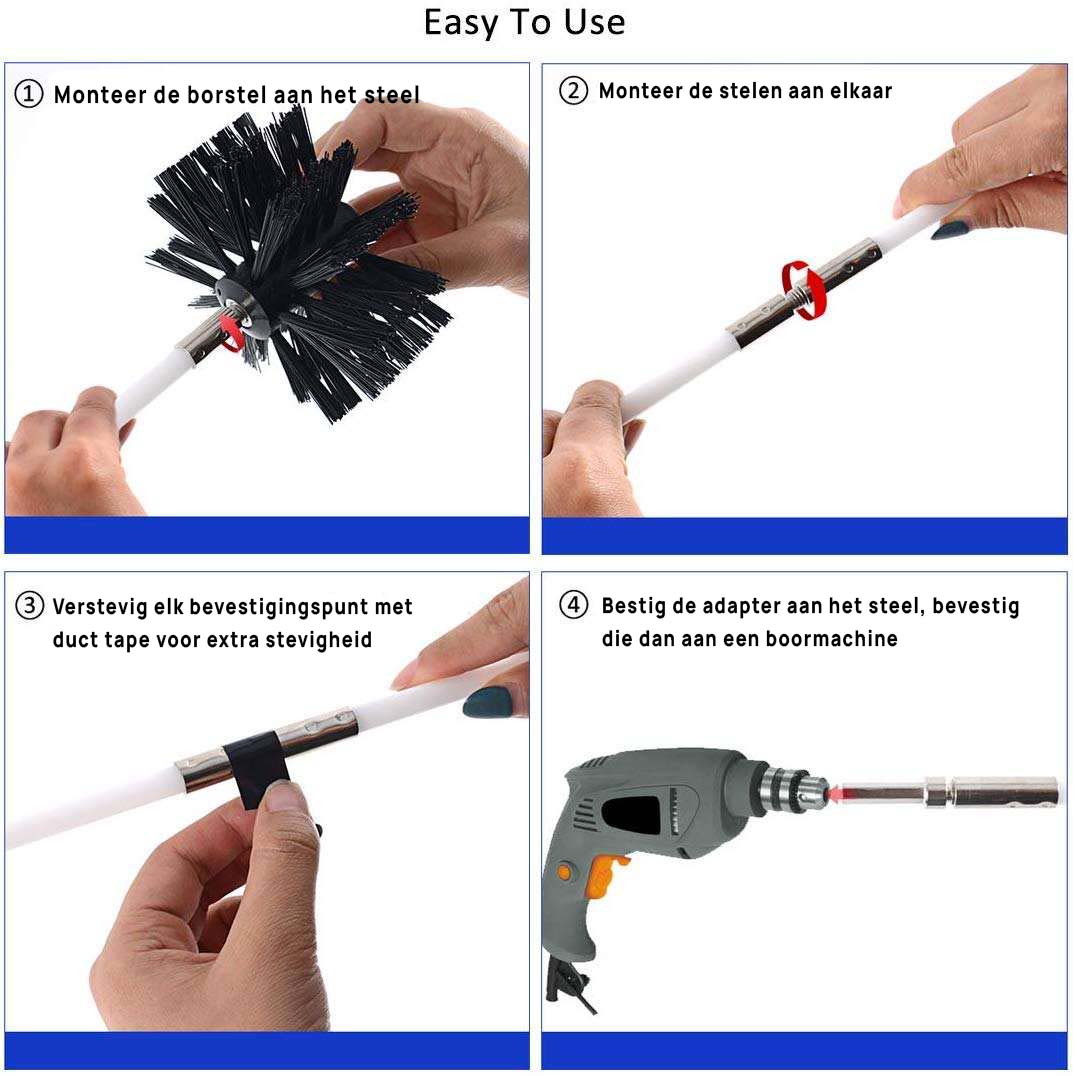 Easy To Use

① Monteer de borstel aan het steel

② Monteer de stelen aan elkaar

③ Verstevig elk bevestigingspunt met duct tape voor extra stevigheid

④ Bestig de adapter aan het steel, bevestig die dan aan een boormachine