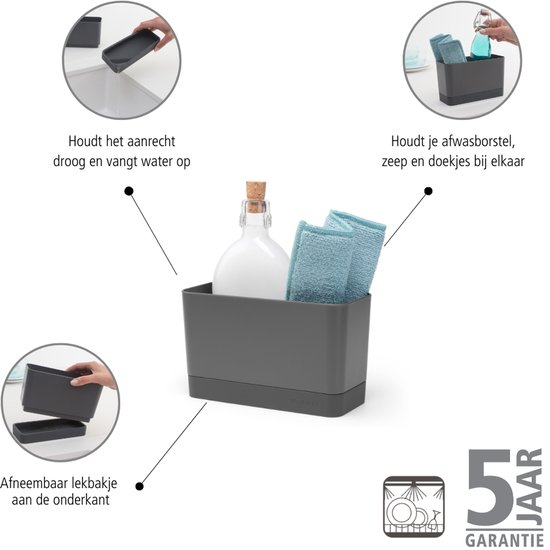 Houdt het aanrecht droog en vangt water op

Houdt je afwasborstel, zeep en doekjes bij elkaar

Afneembaar lekbakje aan de onderkant

5 JAAR
GARANTIE