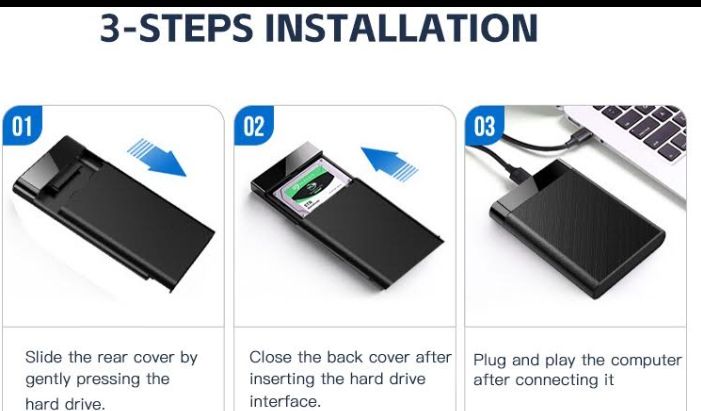 3-STEPS INSTALLATION

01

Slide the rear cover by gently pressing the hard drive.

02

Close the back cover after inserting the hard drive interface.

03

Plug and play the computer after connecting it