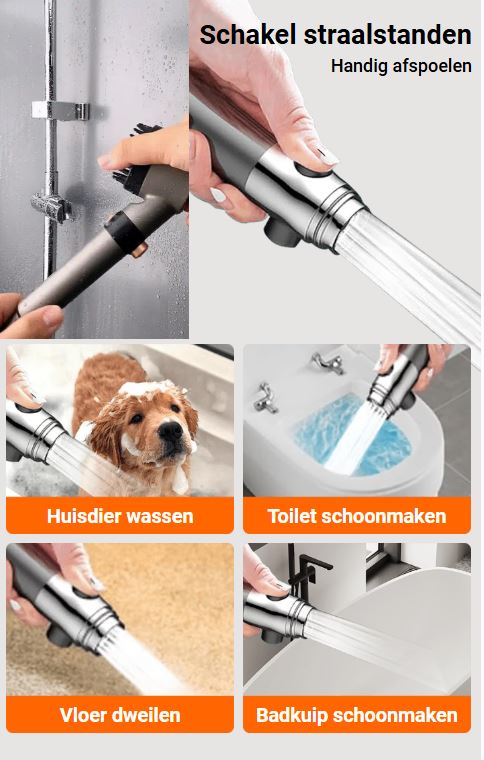 Schakel straalstanden
Handig afspoelen

Huisdier wassen

Toilet schoonmaken

Vloer dweilen

Badkuip schoonmaken