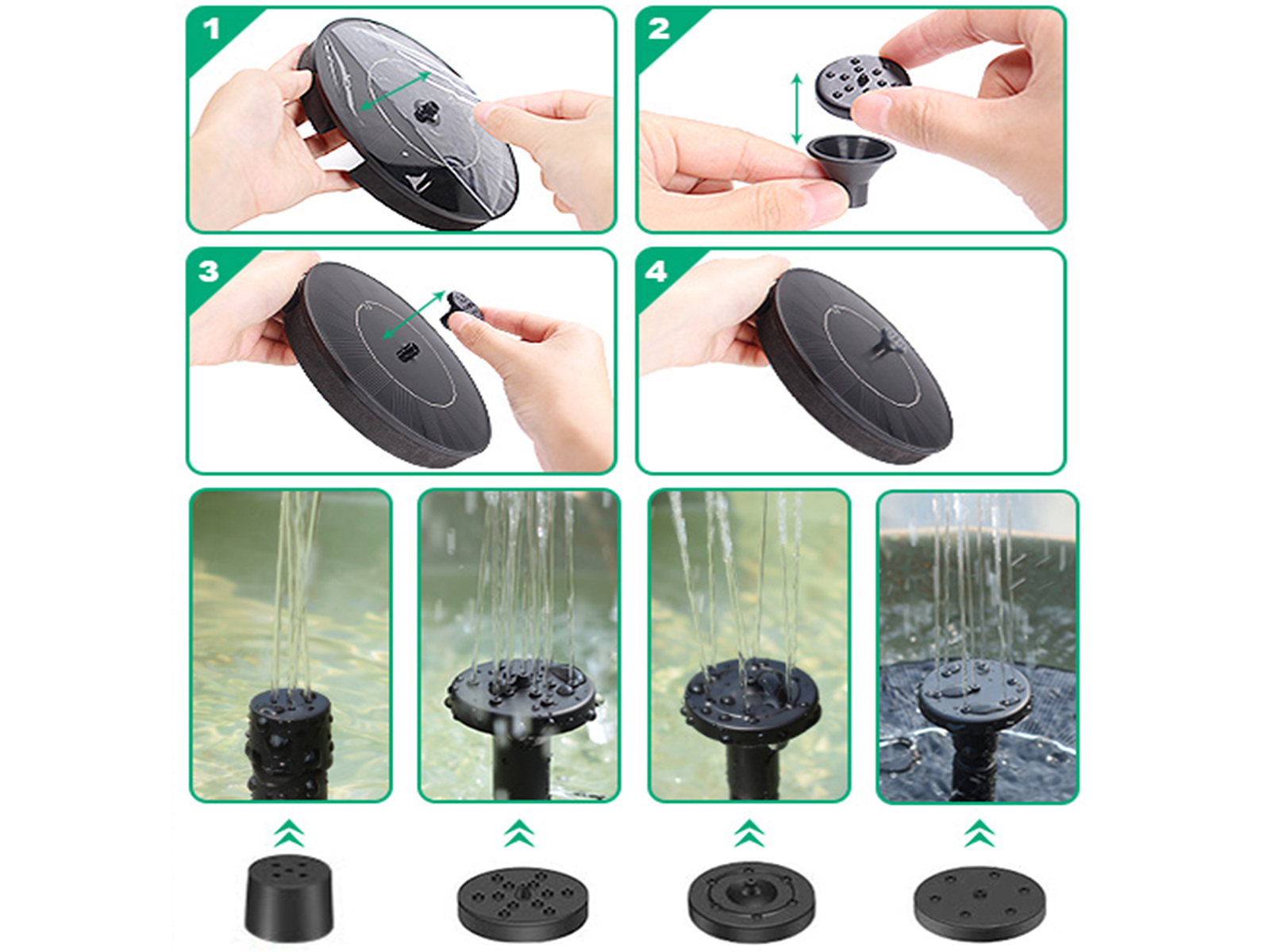 1

2

3

4